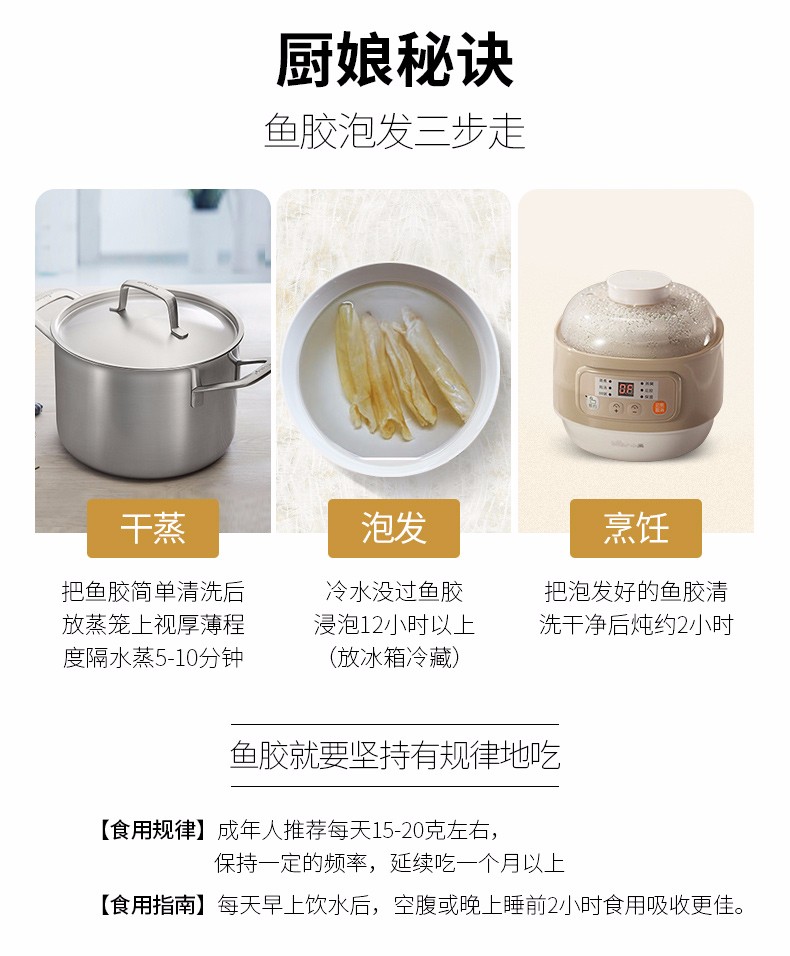 厨娘秘诀

鱼胶泡发三步走

干蒸

把鱼胶简单清洗后放蒸笼上视厚薄程度隔水蒸5-10分钟

泡发

冷水没过鱼胶浸泡12小时以上（放冰箱冷藏）

烹饪

把泡发好的鱼胶清洗干净后炖约2小时

鱼胶就要坚持有规律地吃

【食用规律】成年人推荐每天15-20克左右，保持一定的频率，延续吃一个月以上

【食用指南】每天早上饮水后，空腹或晚上睡前2小时食用吸收更佳。